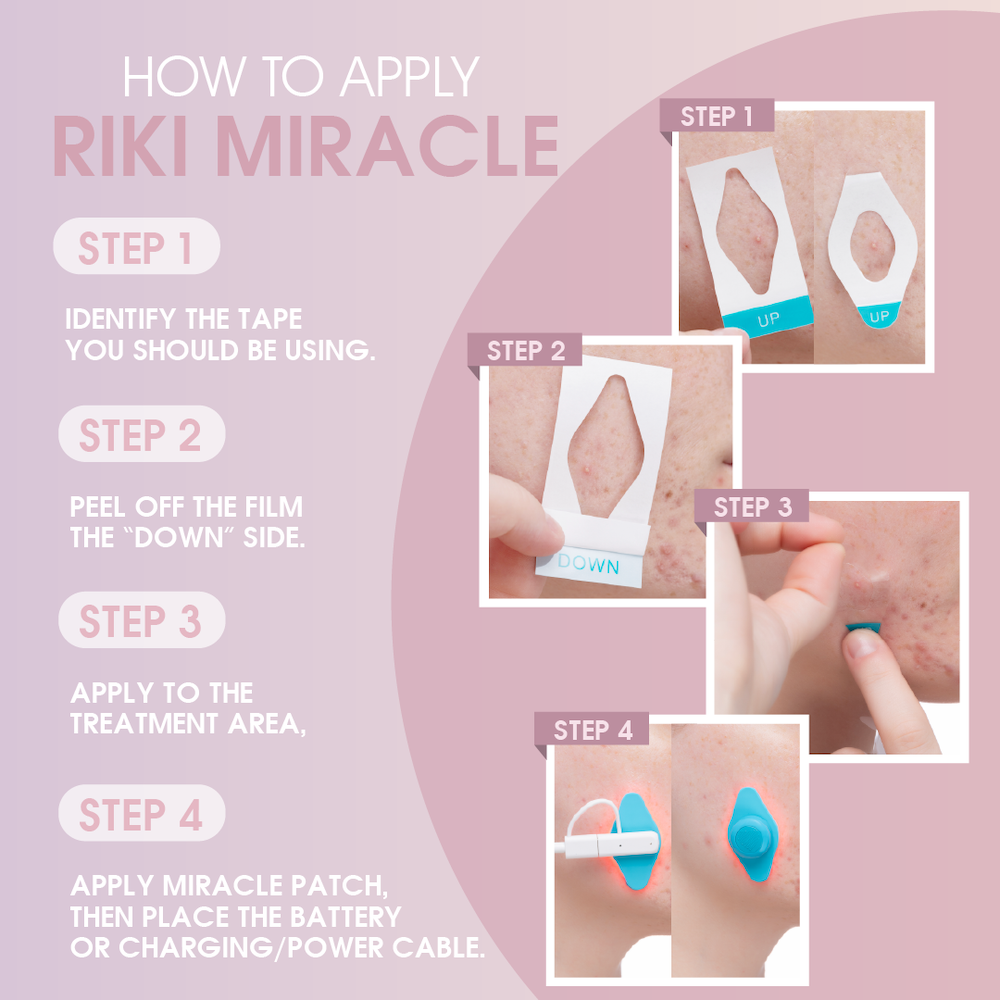 HOW TO APPLY
RIKI MIRACLE

STEP 1

IDENTIFY THE TAPE YOU SHOULD BE USING.

STEP 2

PEEL OFF THE FILM THE "DOWN" SIDE.

STEP 3

APPLY TO THE TREATMENT AREA,

STEP 4

APPLY MIRACLE PATCH, THEN PLACE THE BATTERY OR CHARGING/POWER CABLE.

STEP 1

UP

UP

STEP 2

DOWN

STEP 3

STEP 4